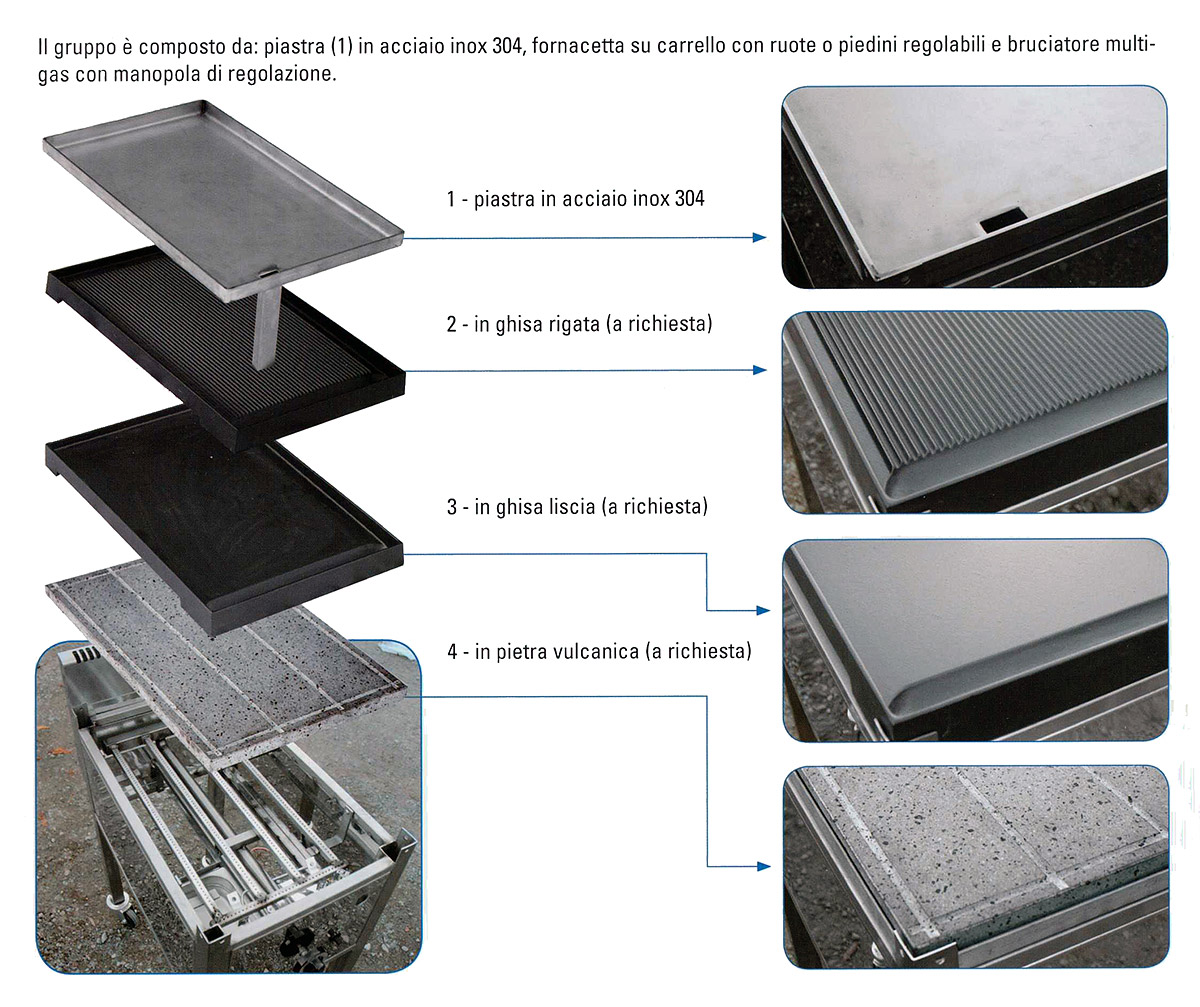 Il gruppo è composto da: piastra (1) in acciaio inox 304, fornacetta su carrello con ruote o piedini regolabili e bruciatore multigas con manopola di regolazione.

1 - piastra in acciaio inox 304

2 - in ghisa rigata (a richiesta)

3 - in ghisa liscia (a richiesta)

4 - in pietra vulcanica (a richiesta)